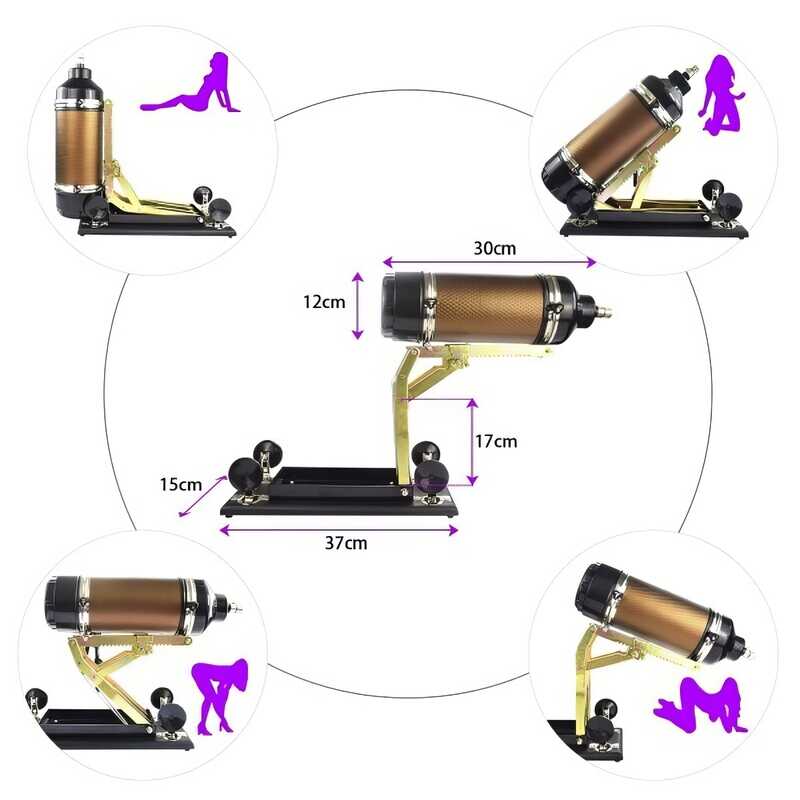 30cm
12cm
17cm
15cm
37cm